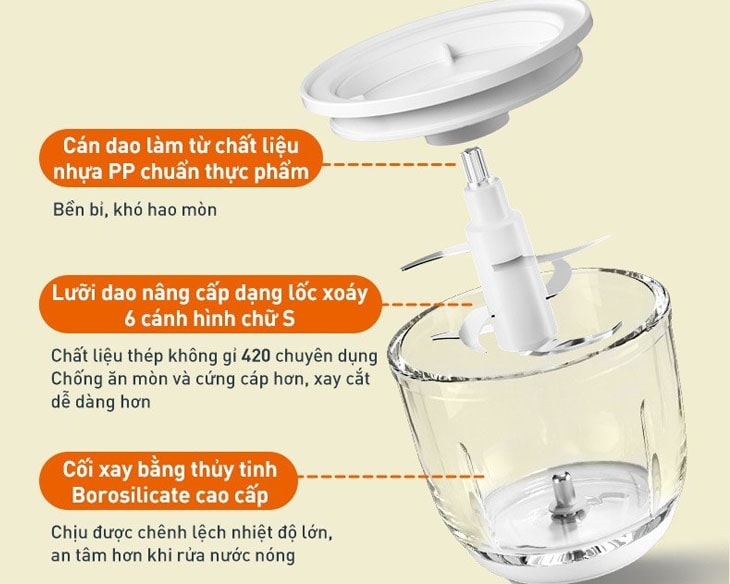 Cán dao làm từ chất liệu nhựa PP chuẩn thực phẩm

Bền bỉ, khó hao mòn

Lưỡi dao nâng cấp dạng lốc xoáy 6 cánh hình chữ S

Chất liệu thép không gỉ 420 chuyên dụng
Chống ăn mòn và cứng cáp hơn, xay cắt dễ dàng hơn

Cối xay bằng thủy tinh Borosilicate cao cấp

Chịu được chênh lệch nhiệt độ lớn, an tâm hơn khi rửa nước nóng